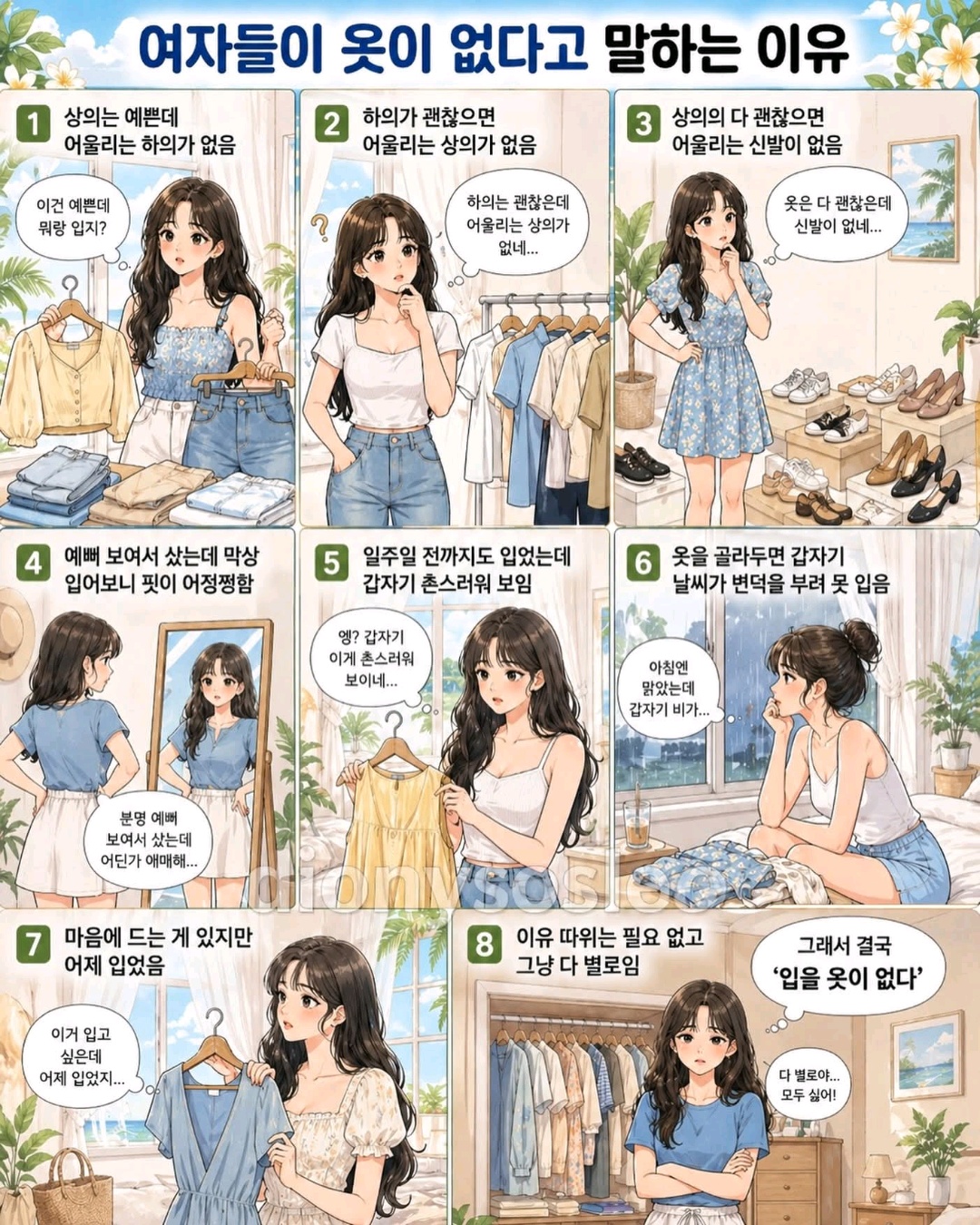 여자들이 옷이 없다고 말하는 이유

1 상의는 예쁜데 어울리는 하의가 없음

이건 예쁜데 뭐랑 입지?

2 하의가 괜찮으면 어울리는 상의가 없음

하의는 괜찮은데 어울리는 상의가 없네...

3 상의의 다 괜찮으면 어울리는 신발이 없음

옷은 다 괜찮은데 신발이 없네...

4 예뻐 보여서 샀는데 막상 입어보니 핏이 어정쩡함

분명 예뻐 보여서 샀는데 어딘가 애매해...

5 일주일 전까지도 입었는데 갑자기 촌스러워 보임

엥? 갑자기 이게 촌스러워 보이네...

6 옷을 골라두면 갑자기 날씨가 변덕을 부려 못 입음

아침엔 맑았는데 갑자기 비가...

dionysoslee

7 마음에 드는 게 있지만 어제 입었음

이거 입고 싶은데 어제 입었지...

8 이유 따위는 필요 없고 그냥 다 별로임

그래서 결국 '입을 옷이 없다'

다 별로야... 모두 싫어!